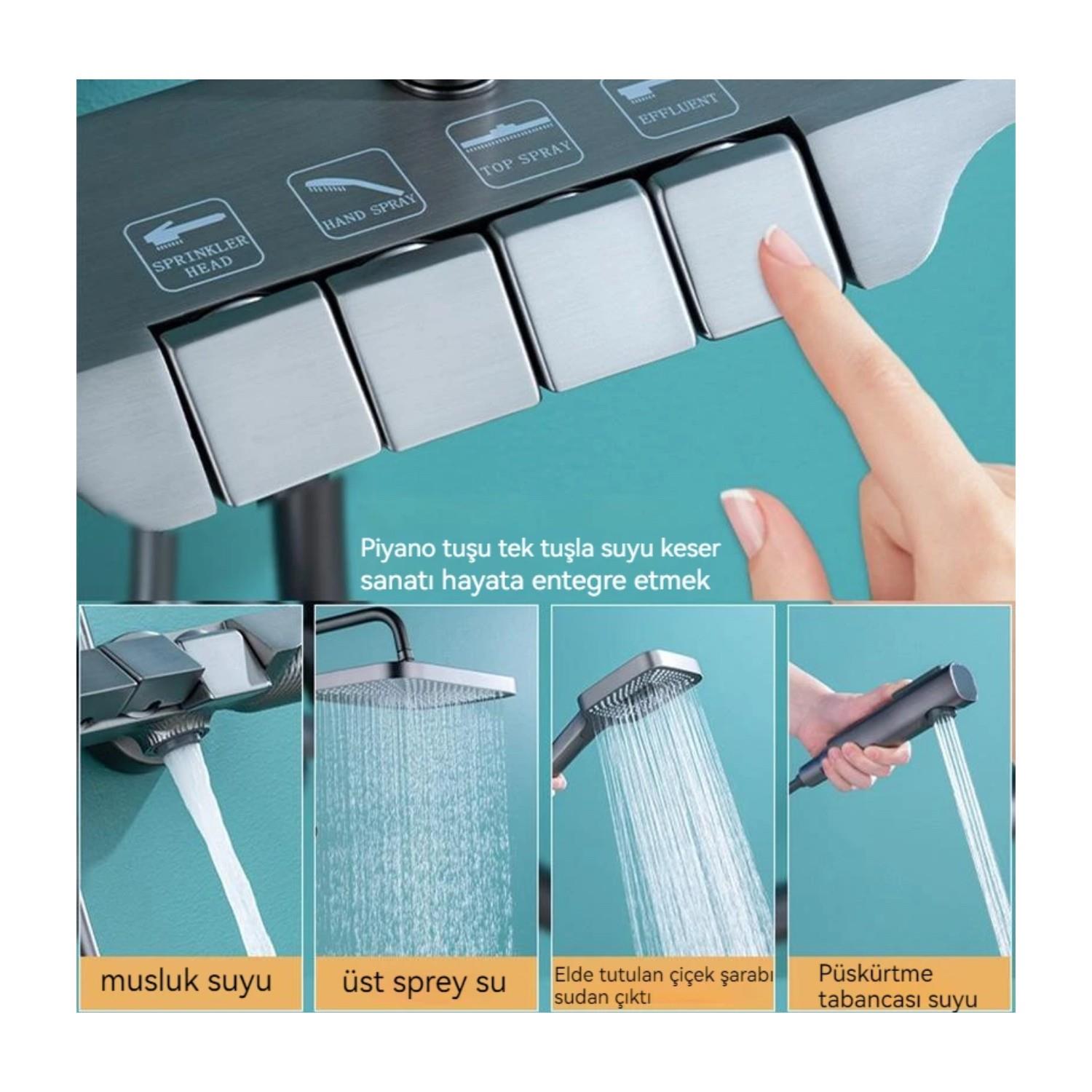 SPRINKLER HEAD

HAND SPRAY

TOP SPRAY

EFFLUENT

Piyano tuşu tek tuşla suyu keser
sanatı hayata entegre etmek

musluk suyu

üst sprey su

Elde tutulan çiçek şarabı sudan çıktı

Püskürtme tabancası suyu